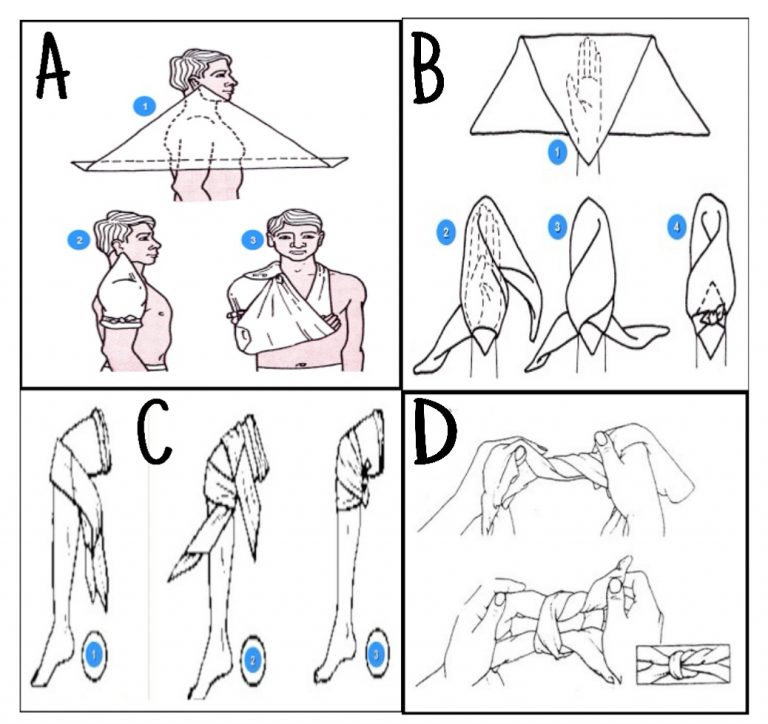 A
1
2
3
B
1
2
3
4
C
1
2
3
D